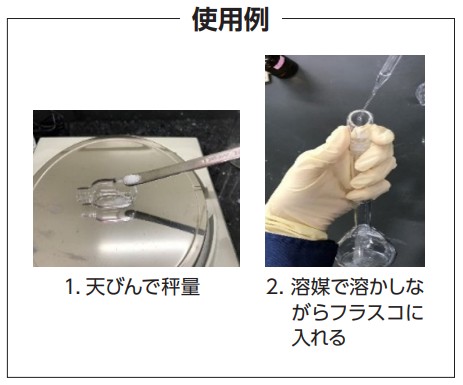 使用例

1. 天びんで秤量

2. 溶媒で溶かしながらフラスコに入れる