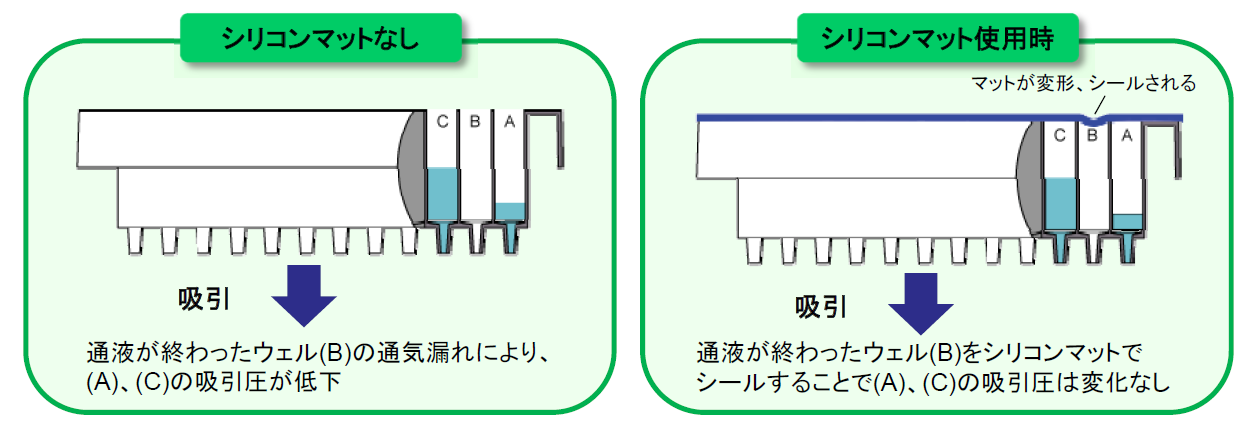 シリコンマットなし

C B A

吸引

通液が終わったウェル(B)の通気漏れにより、(A)、(C)の吸引圧が低下

シリコンマット使用時

マットが変形、シールされる

C B A

吸引

通液が終わったウェル(B)をシリコンマットでシールすることで(A)、(C)の吸引圧は変化なし