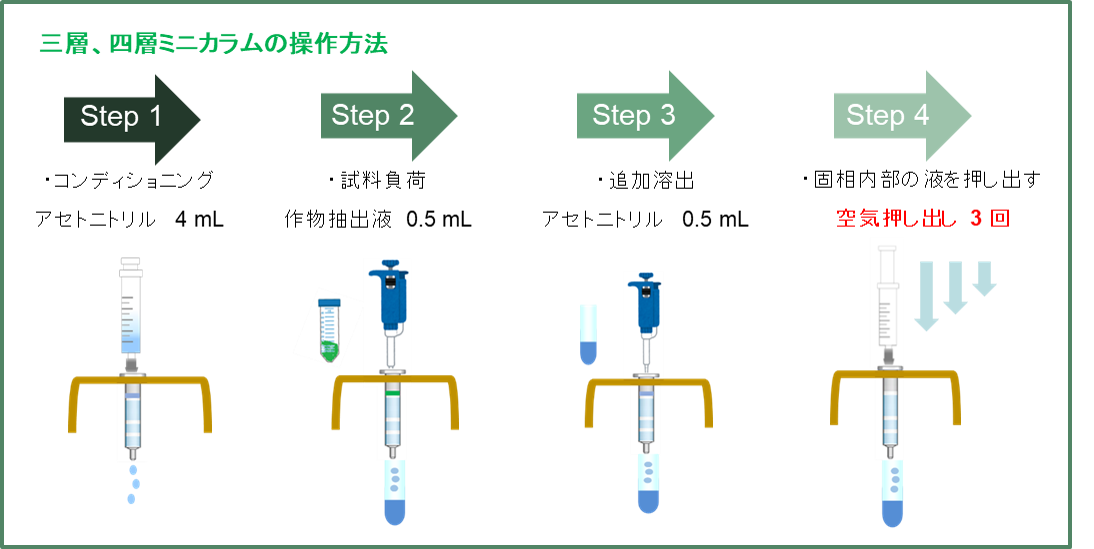 三層、四層ミニカラムの操作方法

Step 1
・コンディショニング
アセトニトリル　4 mL

Step 2
・試料負荷
作物抽出液　0.5 mL

Step 3
・追加溶出
アセトニトリル　0.5 mL

Step 4
・固相内部の液を押し出す
空気押し出し　3 回